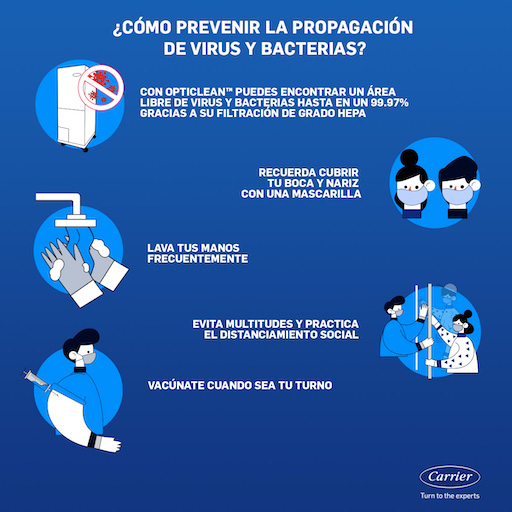 ¿CÓMO PREVENIR LA PROPAGACIÓN DE VIRUS Y BACTERIAS?

CON OPTICLEAN™ PUEDES ENCONTRAR UN ÁREA LIBRE DE VIRUS Y BACTERIAS HASTA EN UN 99.97% GRACIAS A SU FILTRACIÓN DE GRADO HEPA

RECUERDA CUBRIR TU BOCA Y NARIZ CON UNA MASCARILLA

LAVA TUS MANOS FRECUENTEMENTE

EVITA MULTITUDES Y PRACTICA EL DISTANCIAMIENTO SOCIAL

VACÚNATE CUANDO SEA TU TURNO

Carrier
Turn to the experts